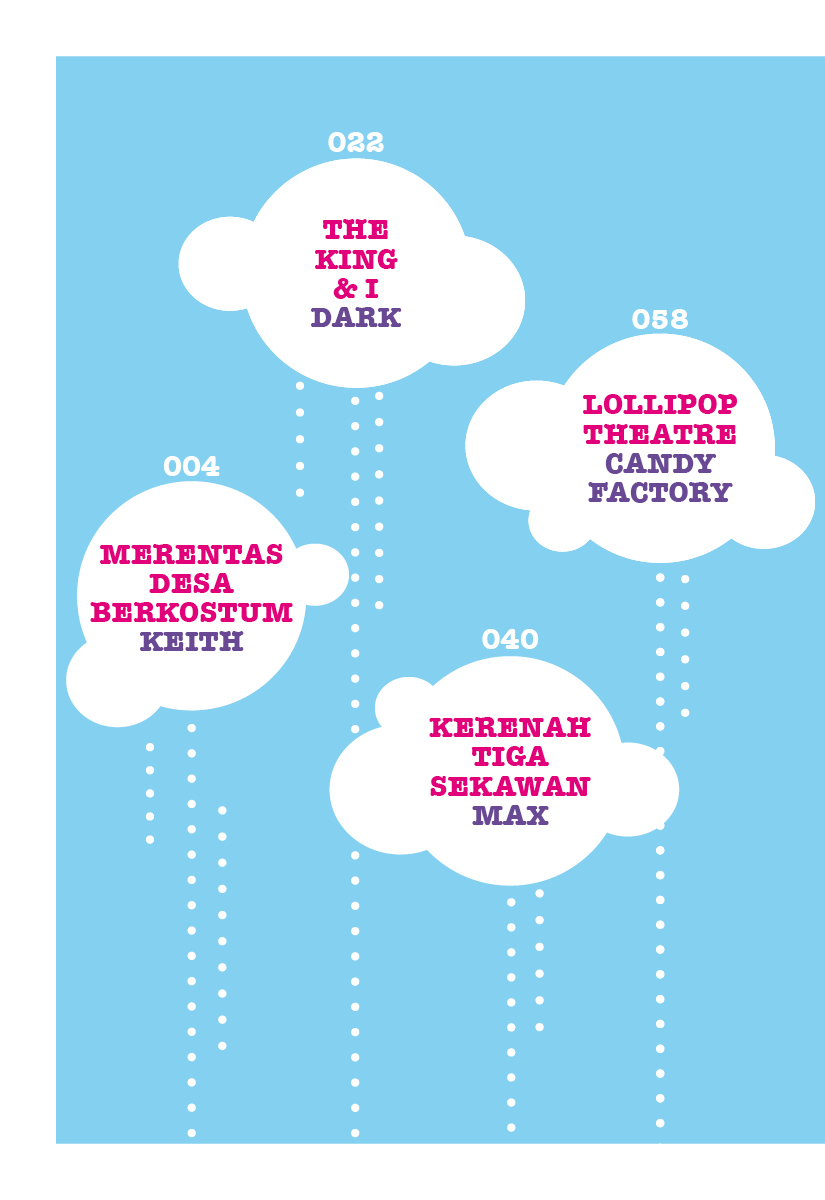 022

THE
KING
& I
DARK

058

LOLLIPOP
THEATRE
CANDY
FACTORY

004

MERENTAS
DESA
BERKOSTUM
KEITH

040

KERENAH
TIGA
SEKAWAN
MAX