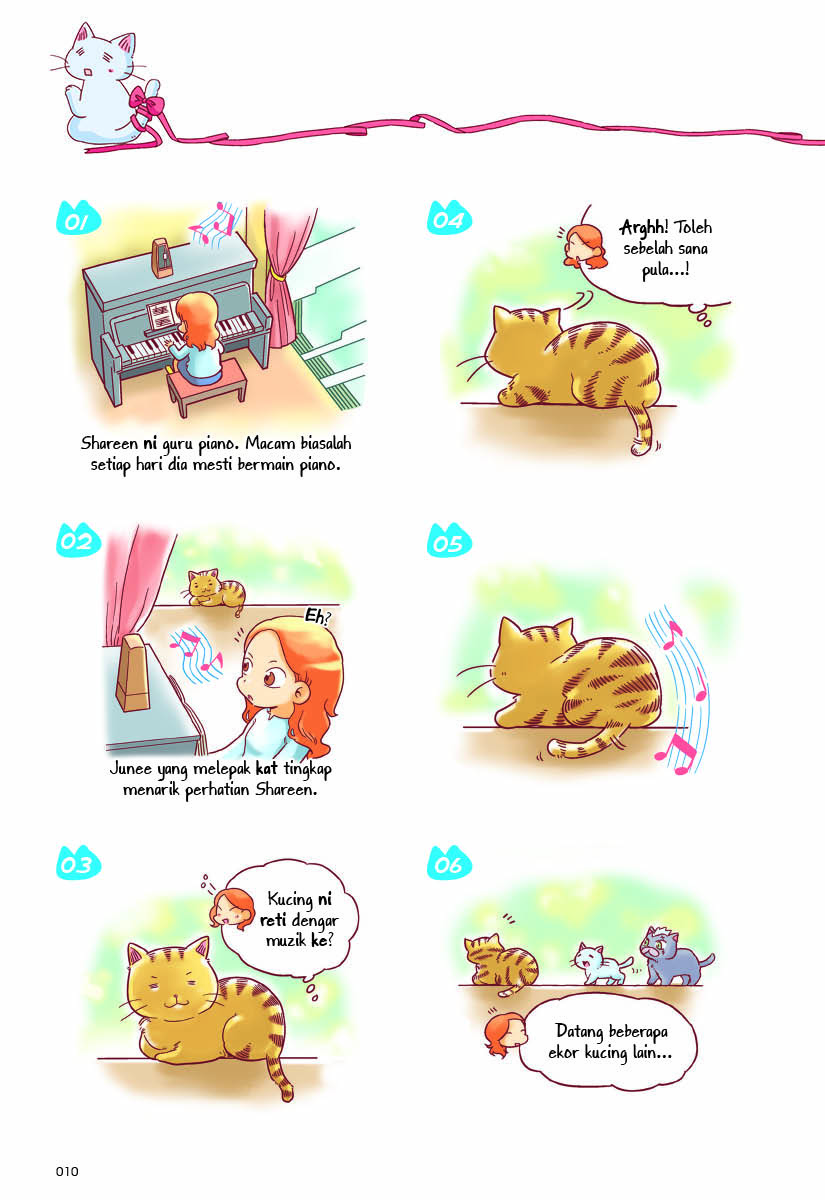 01

Shareen ni guru piano. Macam biasalah setiap hari dia mesti bermain piano.

02

Eh?

Junee yang melepak kat tingkap menarik perhatian Shareen.

03

Kucing ni reti dengar muzik ke?

04

Arghh! Toleh sebelah sana pula...!

05

06

Datang beberapa ekor kucing lain...

010